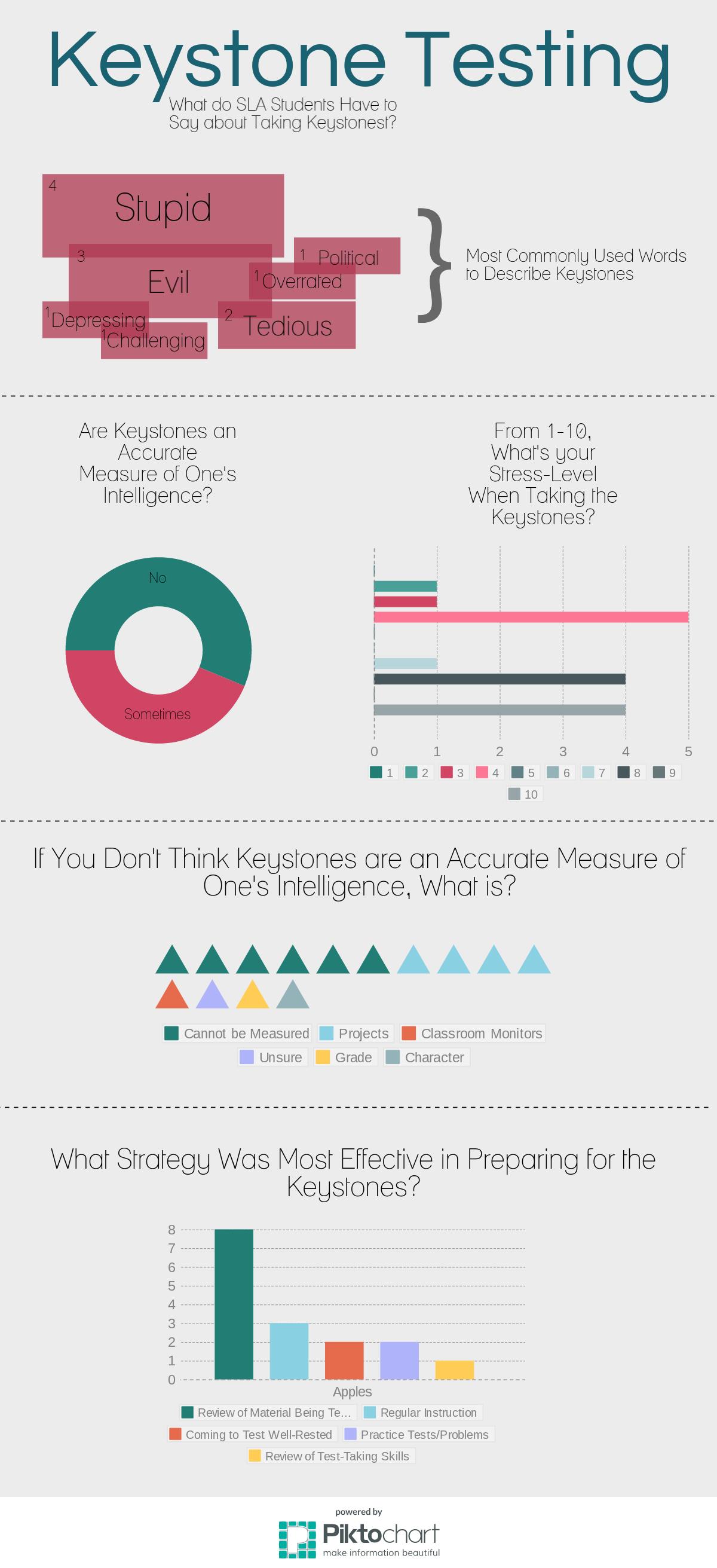 Keystone Testing

What do SLA Students Have to Say about Taking Keystones?

4 Stupid

3 Evil

1 Political

1 Overrated

1 Depressing

1 Challenging

2 Tedious

Most Commonly Used Words to Describe Keystones

Are Keystones an Accurate Measure of One's Intelligence?

No

Sometimes

From 1-10, What's your Stress-Level When Taking the Keystones?

0 1 2 3 4 5

1 2 3 4 5 6 7 8 9 10

If You Don't Think Keystones are an Accurate Measure of One's Intelligence, What is?

Cannot be Measured Projects Classroom Monitors Unsure Grade Character

What Strategy Was Most Effective in Preparing for the Keystones?

8 7 6 5 4 3 2 1 0

Apples

Review of Material Being Te... Regular Instruction Coming to Test Well-Rested Practice Tests/Problems Review of Test-Taking Skills

powered by
Piktochart
make information beautiful